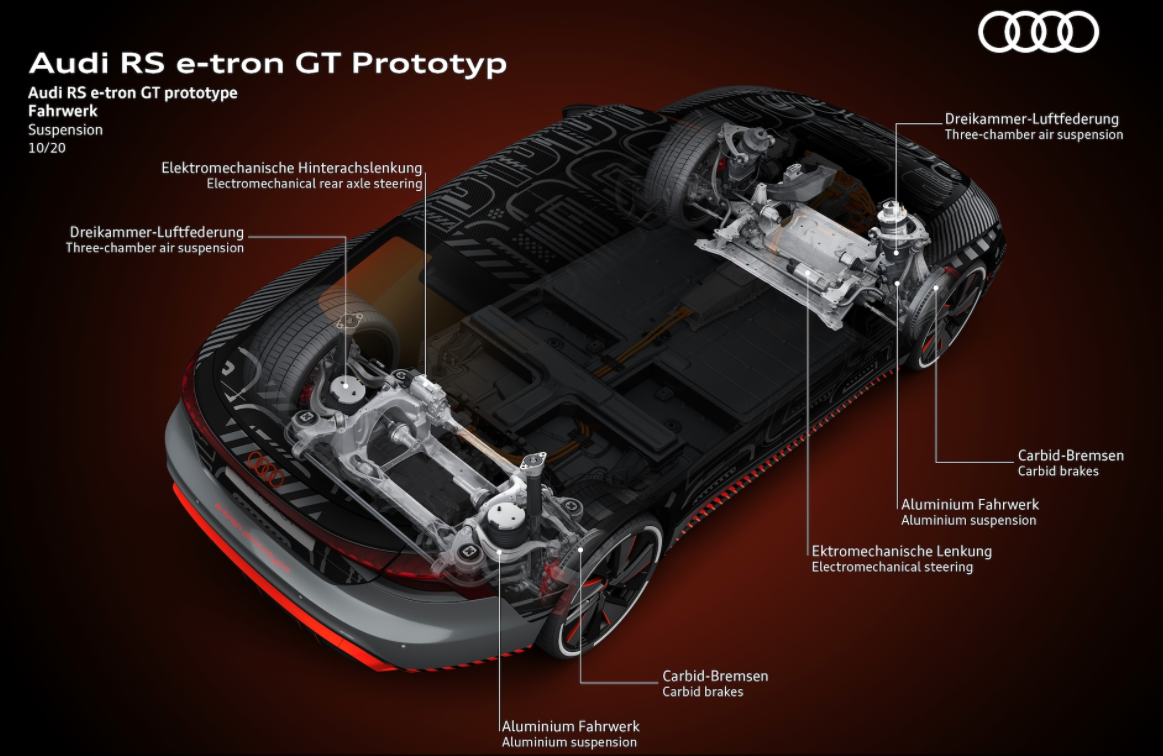 Audi RS e-tron GT Prototyp
Audi RS e-tron GT prototype
Fahrwerk
Suspension
10/20

Elektromechanische Hinterachslenkung
Electromechanical rear axle steering

Dreikammer-Luftfederung
Three-chamber air suspension

Dreikammer-Luftfederung
Three-chamber air suspension

Carbid-Bremsen
Carbid brakes

Aluminium Fahrwerk
Aluminium suspension

Ektromechanische Lenkung
Electromechanical steering

Carbid-Bremsen
Carbid brakes

Aluminium Fahrwerk
Aluminium suspension