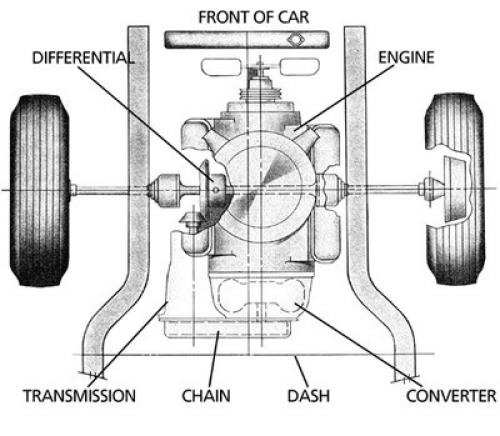 FRONT OF CAR
DIFFERENTIAL
ENGINE
TRANSMISSION
CHAIN
DASH
CONVERTER